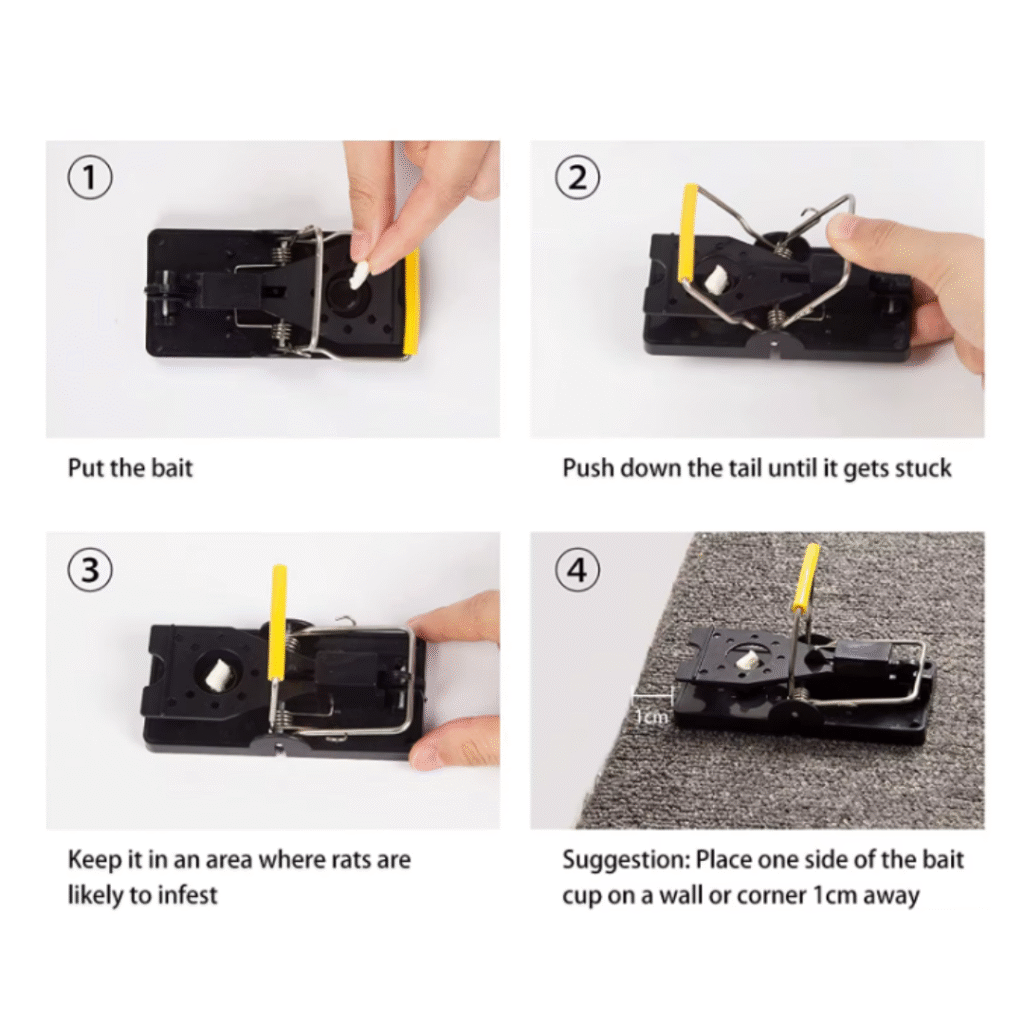 ①

Put the bait

②

Push down the tail until it gets stuck

③

Keep it in an area where rats are likely to infest

④

1cm

Suggestion: Place one side of the bait cup on a wall or corner 1cm away